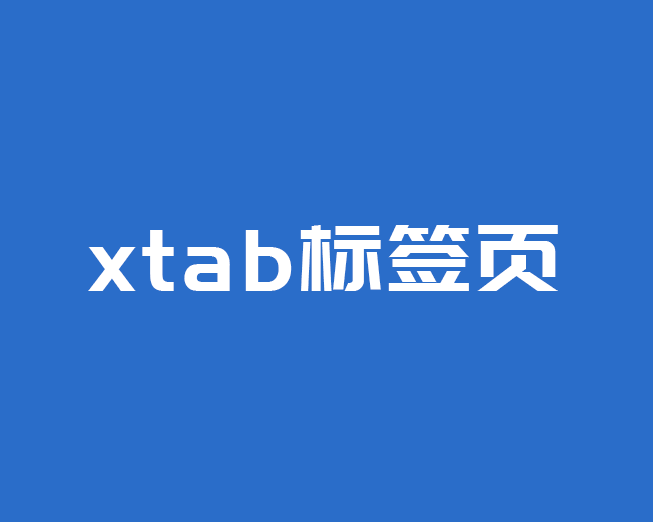 xtab标签页